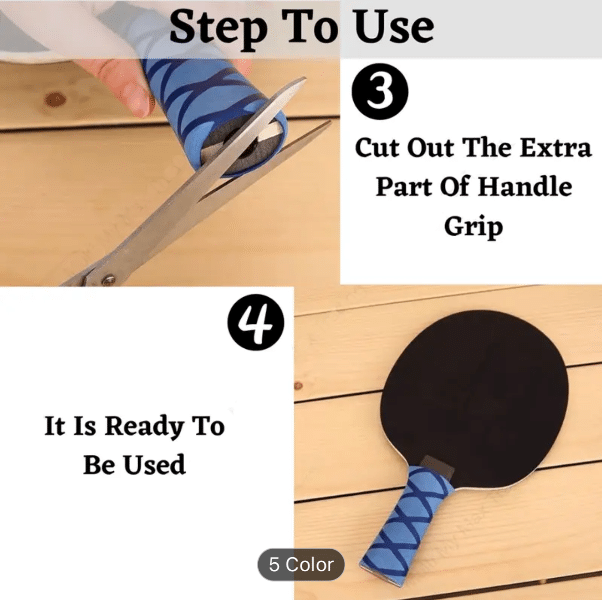 Step To Use

3

Cut Out The Extra Part Of Handle Grip

4

It Is Ready To Be Used

5 Color