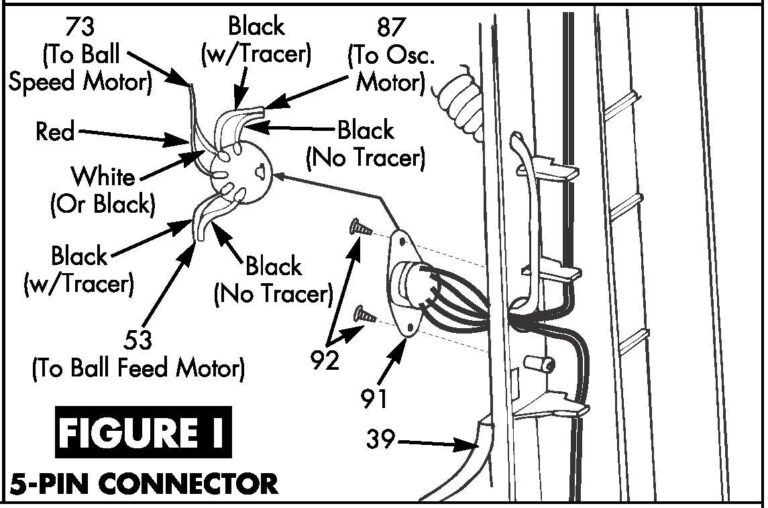 73
(To Ball
Speed Motor)

Black
(w/Tracer)

87
(To Osc.
Motor)

Red

Black
(No Tracer)

White
(Or Black)

Black
(w/Tracer)

Black
(No Tracer)

53
(To Ball Feed Motor)

92

91

39

FIGURE I

5-PIN CONNECTOR