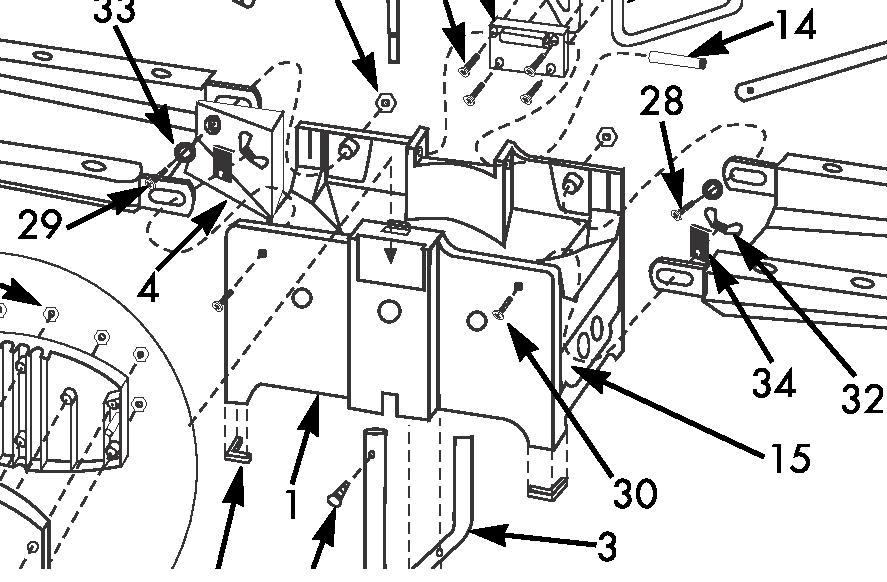 33
14
28
29
4
34
32
15
30
1
3