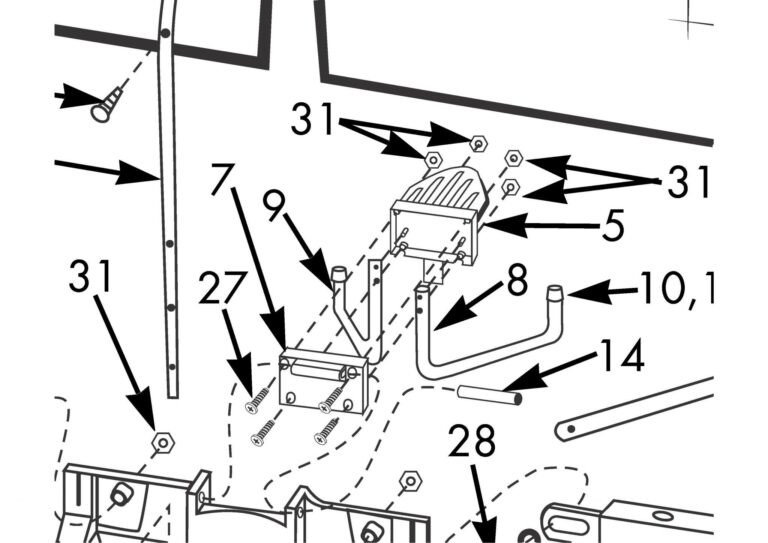 31
31
7
9
5
31
27
8
10,1
14
28